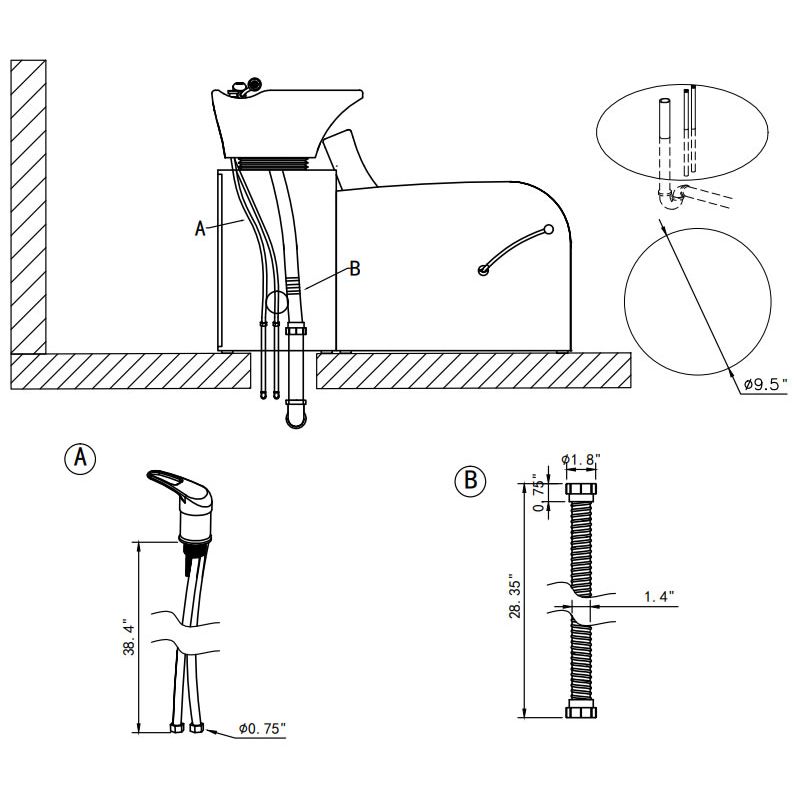 A

B

ø9.5"

A

38.4"

ø0.75"

B

ø1.8"

0.75"

28.35"

1.4"