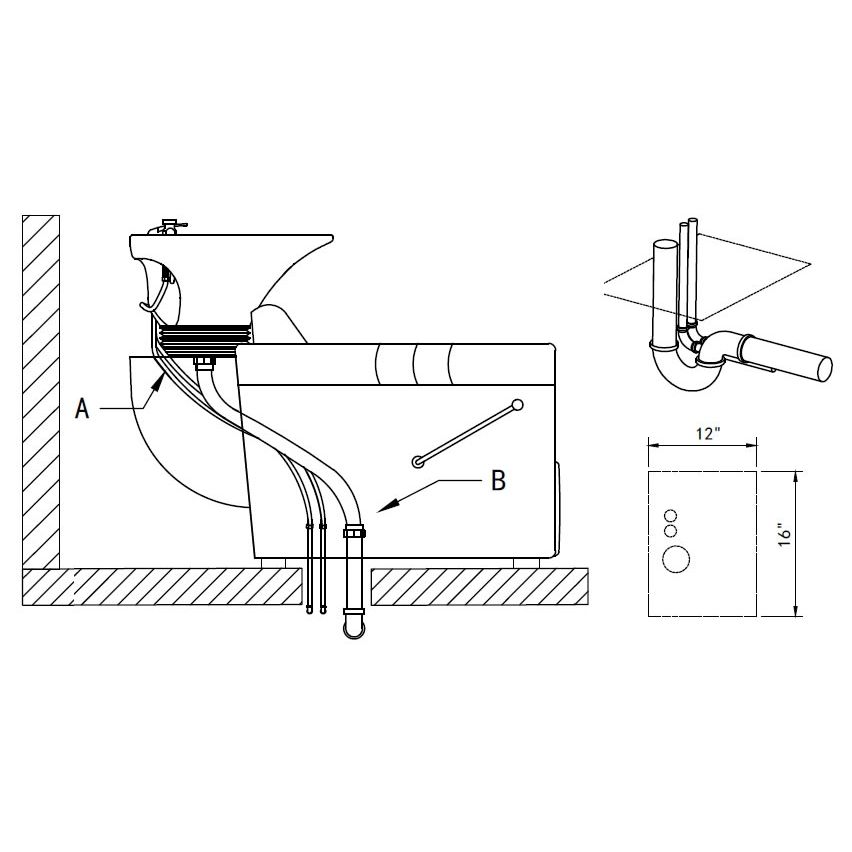 A
B
12"
16"